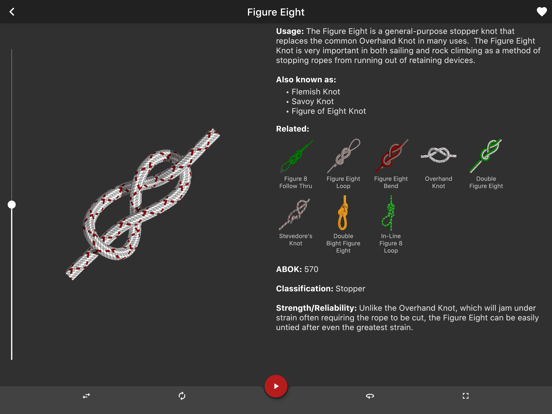 Figure Eight

Usage: The Figure Eight is a general-purpose stopper knot that replaces the common Overhand Knot in many uses. The Figure Eight Knot is very important in both sailing and rock climbing as a method of stopping ropes from running out of retaining devices.

Also known as:
• Flemish Knot
• Savoy Knot
• Figure of Eight Knot

Related:

Figure 8 Follow Thru
Figure Eight Loop
Figure Eight Bend
Overhand Knot
Double Figure Eight
Stevedore's Knot
Double Bight Figure Eight
In-Line Figure 8 Loop

ABOK: 570

Classification: Stopper

Strength/Reliability: Unlike the Overhand Knot, which will jam under strain often requiring the rope to be cut, the Figure Eight can be easily untied after even the greatest strain.